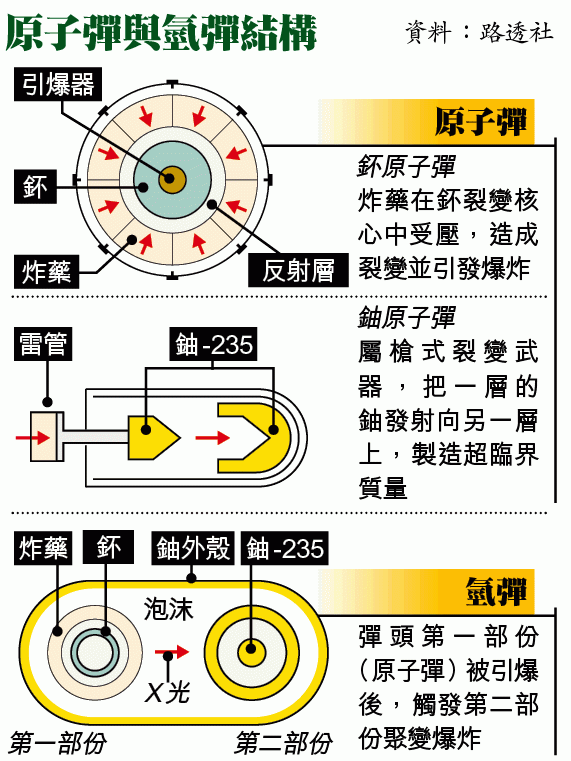 原子彈與氫彈結構
資料：路透社

引爆器
鈈
炸藥
反射層

原子彈

鈈原子彈
炸藥在鈈裂變核心中受壓，造成裂變並引發爆炸

雷管
鈾-235

鈾原子彈
屬槍式裂變武器，把一層的鈾發射向另一層上，製造超臨界質量

炸藥
鈈
鈾外殼
鈾-235
泡沫
X光
第一部份
第二部份

氫彈

彈頭第一部份（原子彈）被引爆後，觸發第二部份聚變爆炸